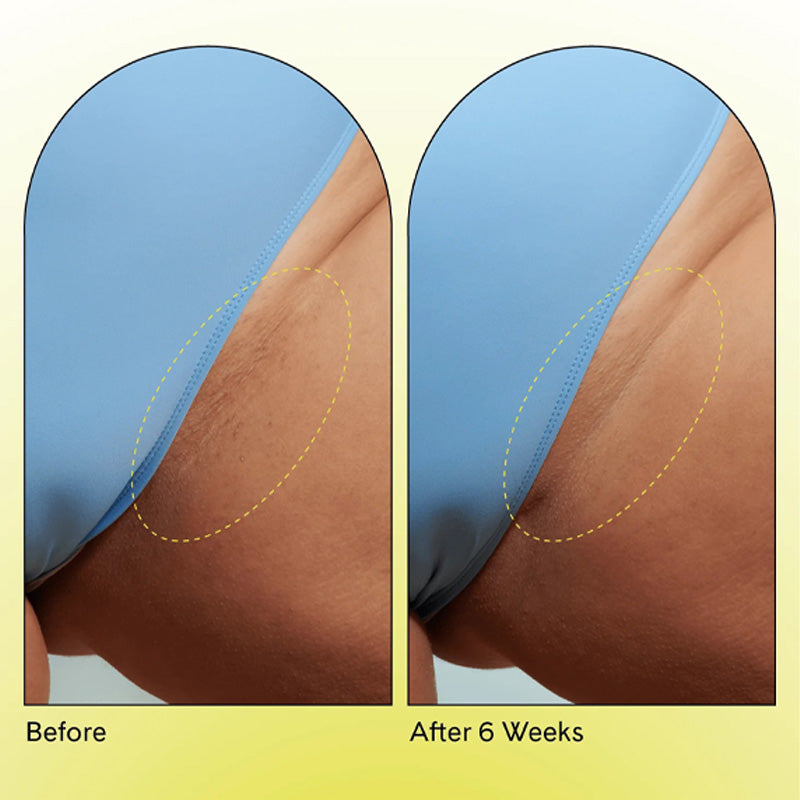 Before

After 6 Weeks