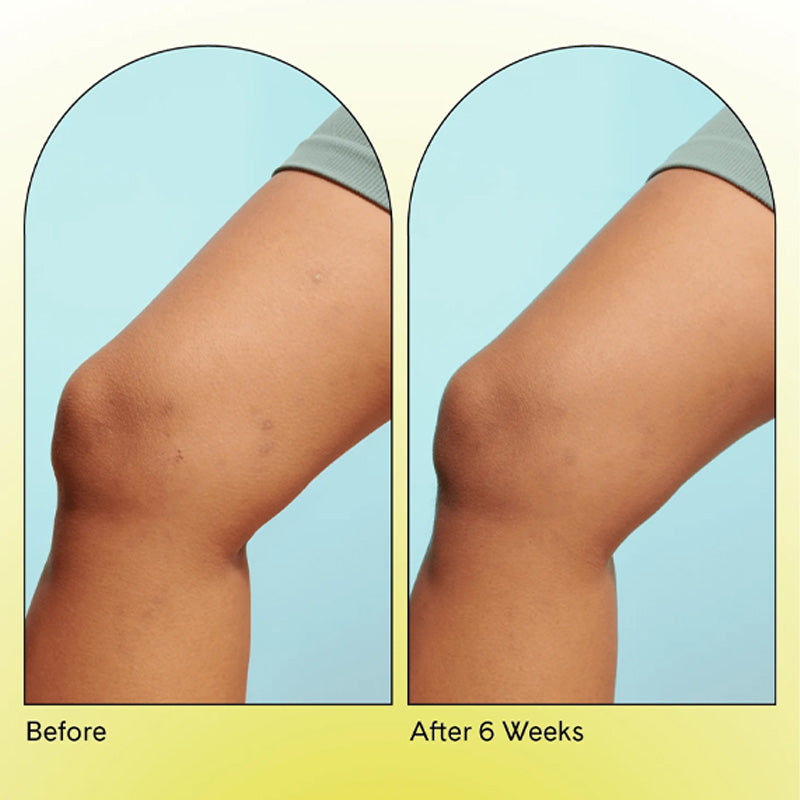 Before

After 6 Weeks