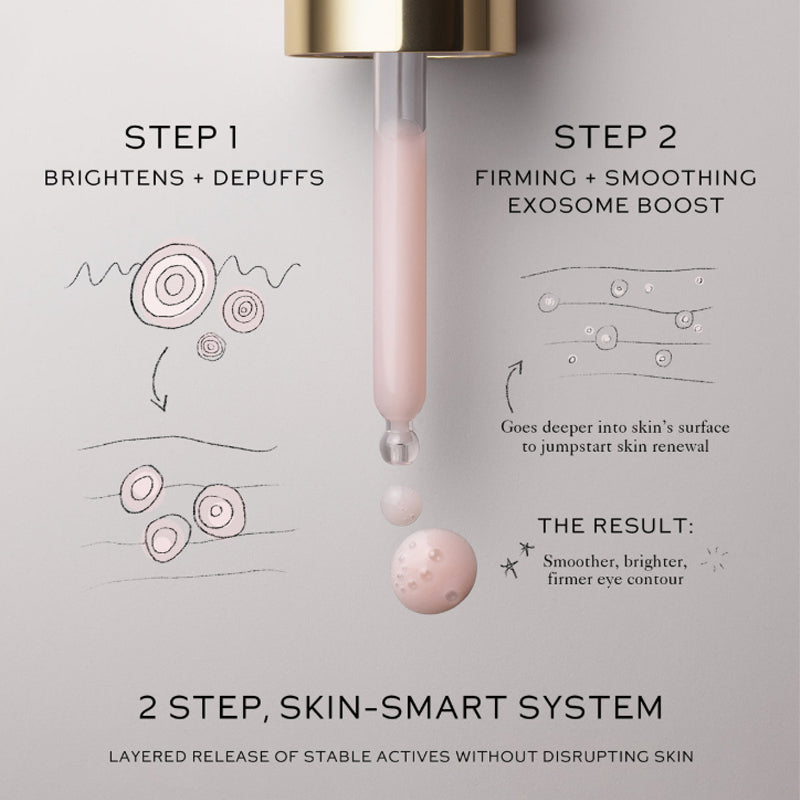 STEP 1
BRIGHTENS + DEPUFFS

STEP 2
FIRMING + SMOOTHING
EXOSOME BOOST

Goes deeper into skin's surface to jumpstart skin renewal

THE RESULT:
Smoother, brighter, firmer eye contour

2 STEP, SKIN-SMART SYSTEM

LAYERED RELEASE OF STABLE ACTIVES WITHOUT DISRUPTING SKIN