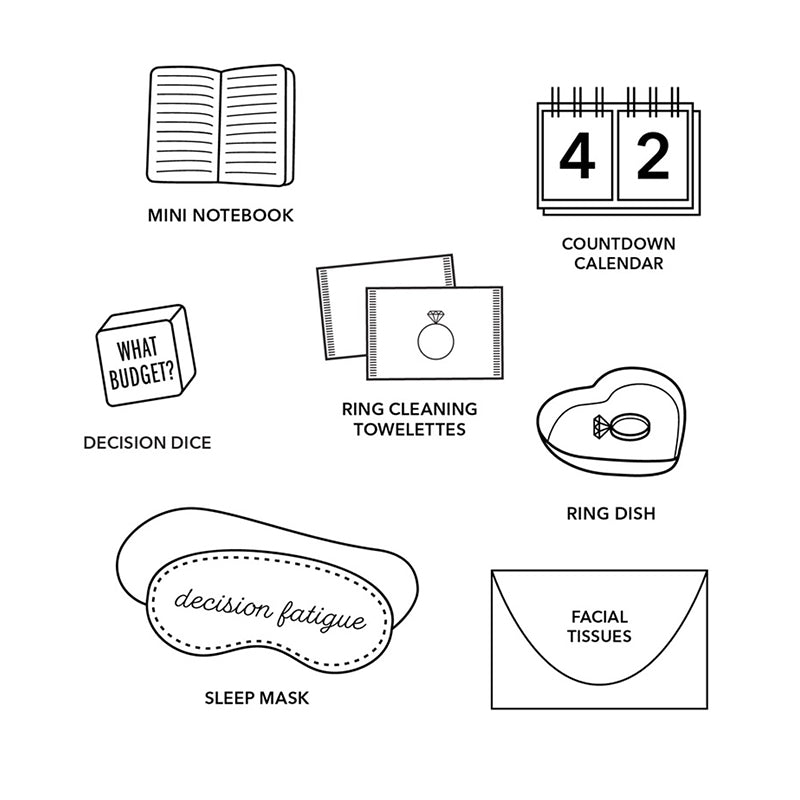 MINI NOTEBOOK

4 2

COUNTDOWN CALENDAR

WHAT BUDGET?

DECISION DICE

RING CLEANING TOWELETTES

RING DISH

decision fatigue

SLEEP MASK

FACIAL TISSUES