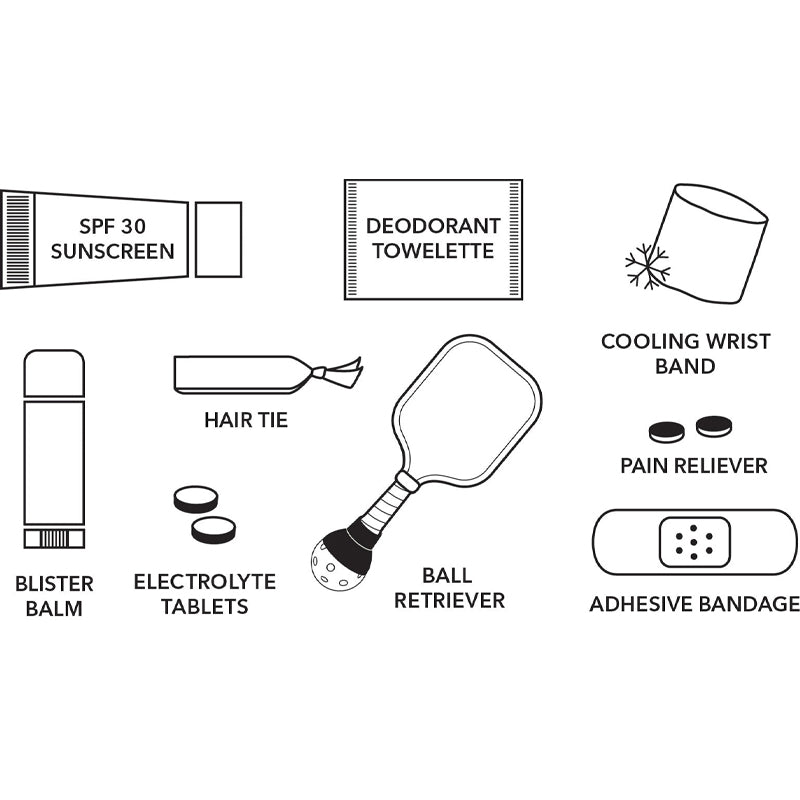 SPF 30 SUNSCREEN

DEODORANT TOWELETTE

COOLING WRIST BAND

HAIR TIE

PAIN RELIEVER

BLISTER BALM

ELECTROLYTE TABLETS

BALL RETRIEVER

ADHESIVE BANDAGE